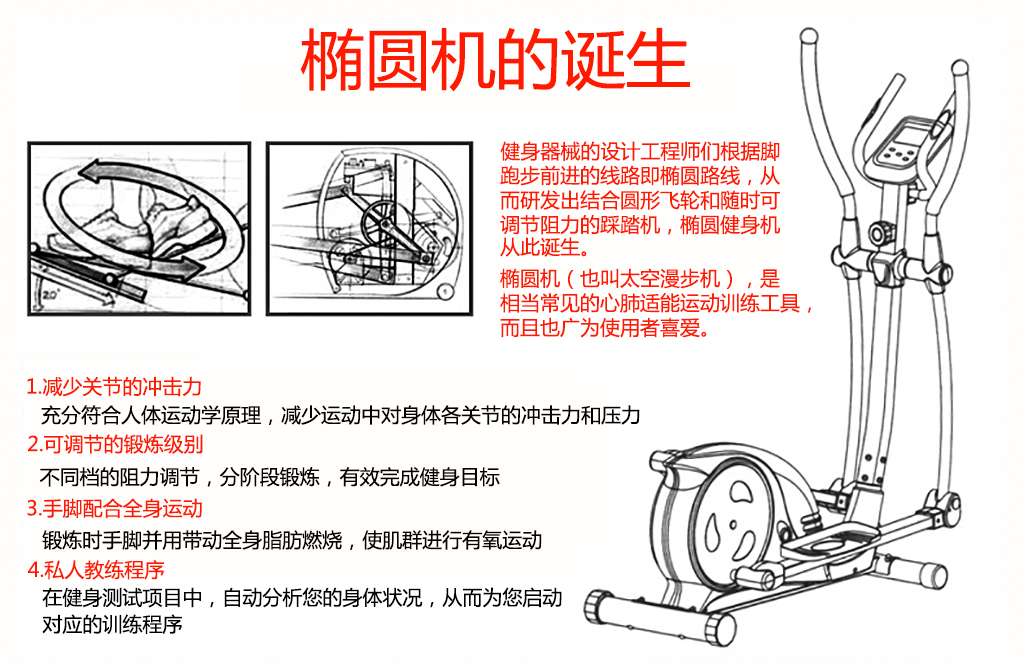 椭圆机的诞生

20°

健身器械的设计工程师们根据脚跑步前进的线路即椭圆路线，从而研发出结合圆形飞轮和随时可调节阻力的踩踏机，椭圆健身机从此诞生。

椭圆机（也叫太空漫步机），是相当常见的心肺适能运动训练工具，而且也广为使用者喜爱。

1.减少关节的冲击力
充分符合人体运动学原理，减少运动中对身体各关节的冲击力和压力

2.可调节的锻炼级别
不同档的阻力调节，分阶段锻炼，有效完成健身目标

3.手脚配合全身运动
锻炼时手脚并用带动全身脂肪燃烧，使肌群进行有氧运动

4.私人教练程序
在健身测试项目中，自动分析您的身体状况，从而为您启动对应的训练程序